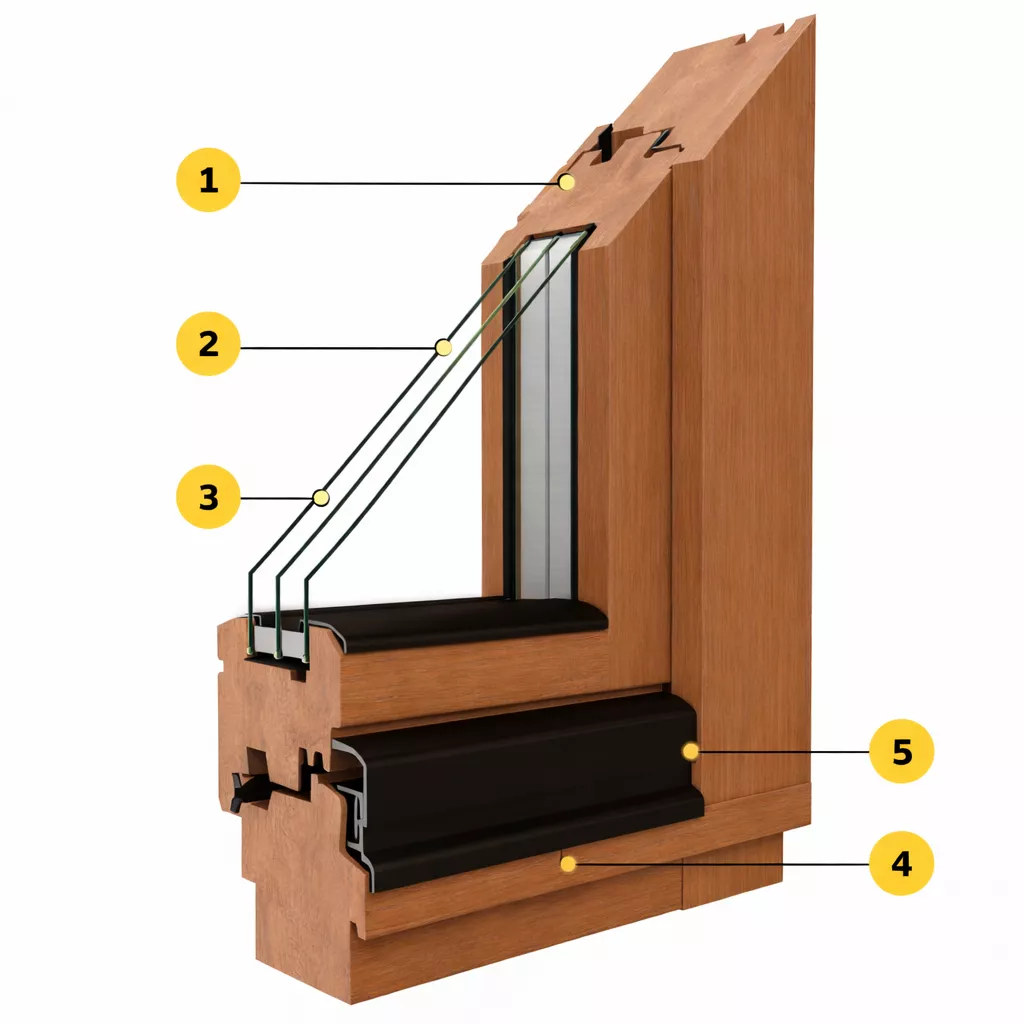 1
2
3
5
4