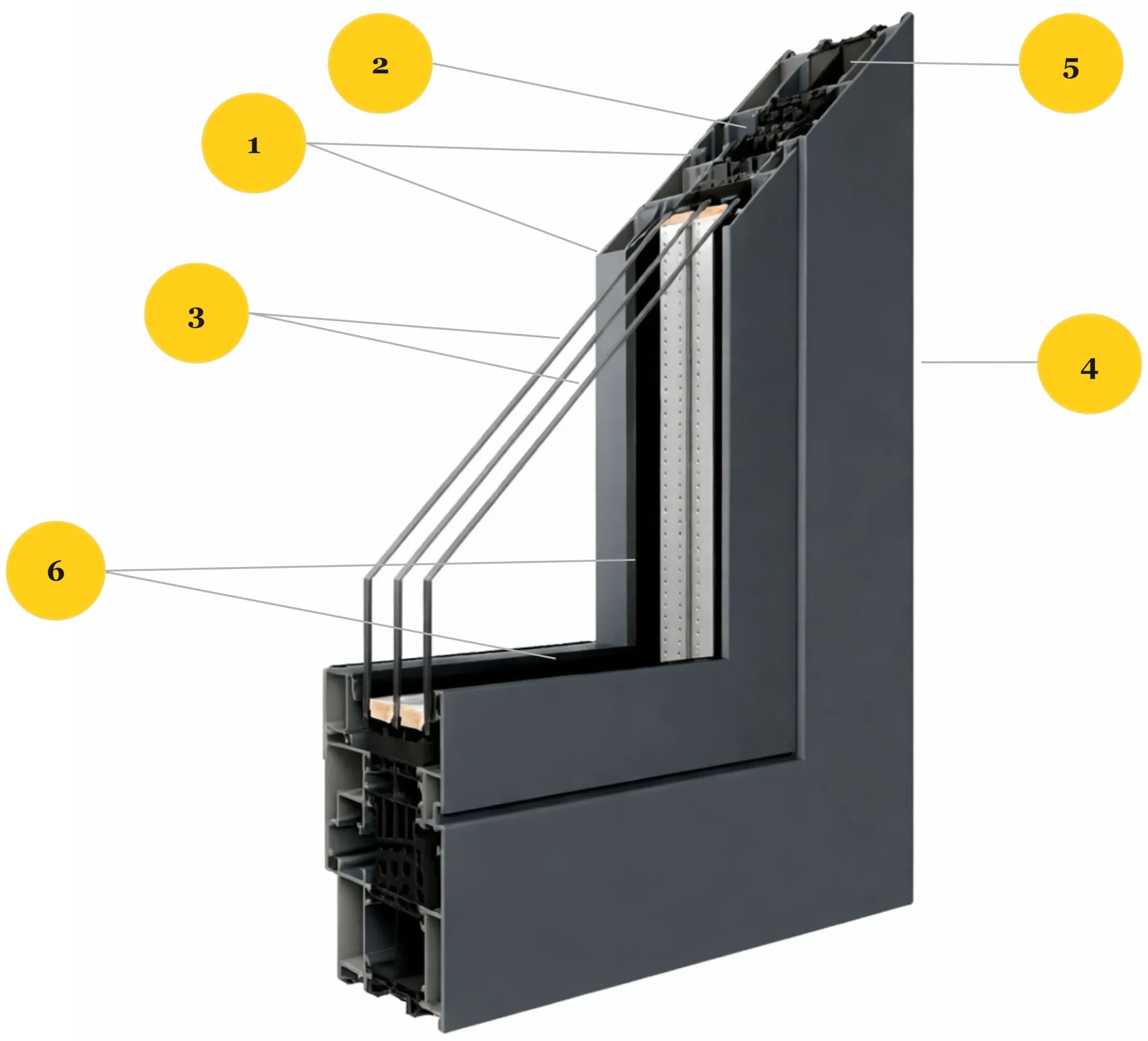 2
5
1
3
4
6