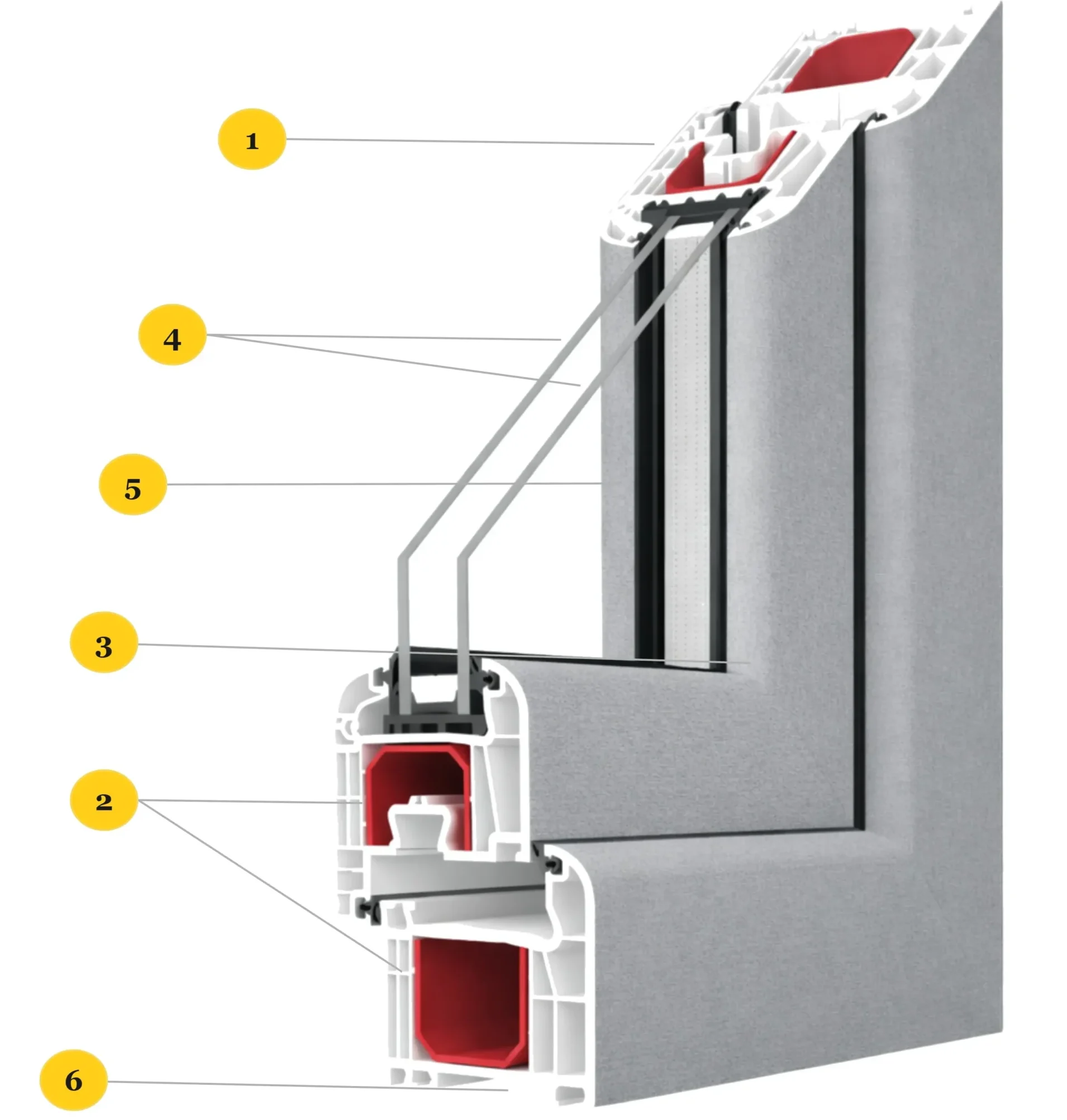 1

4

5

3

2

6