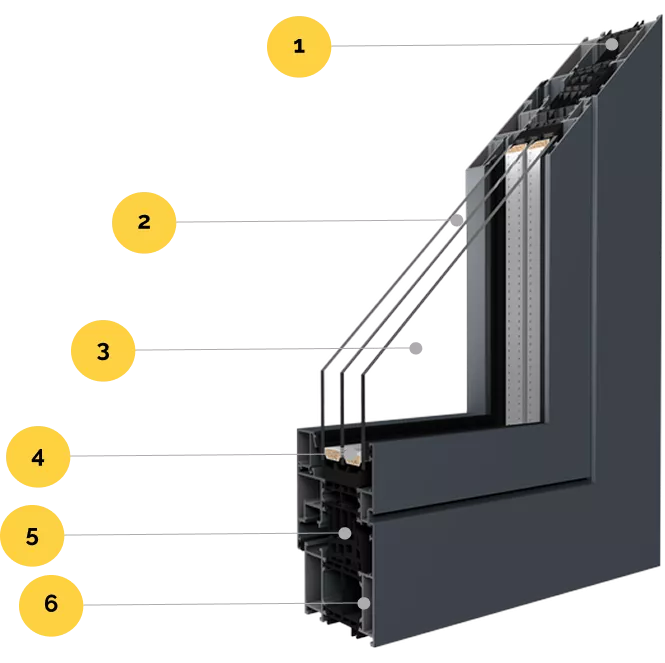 1

2

3

4

5

6